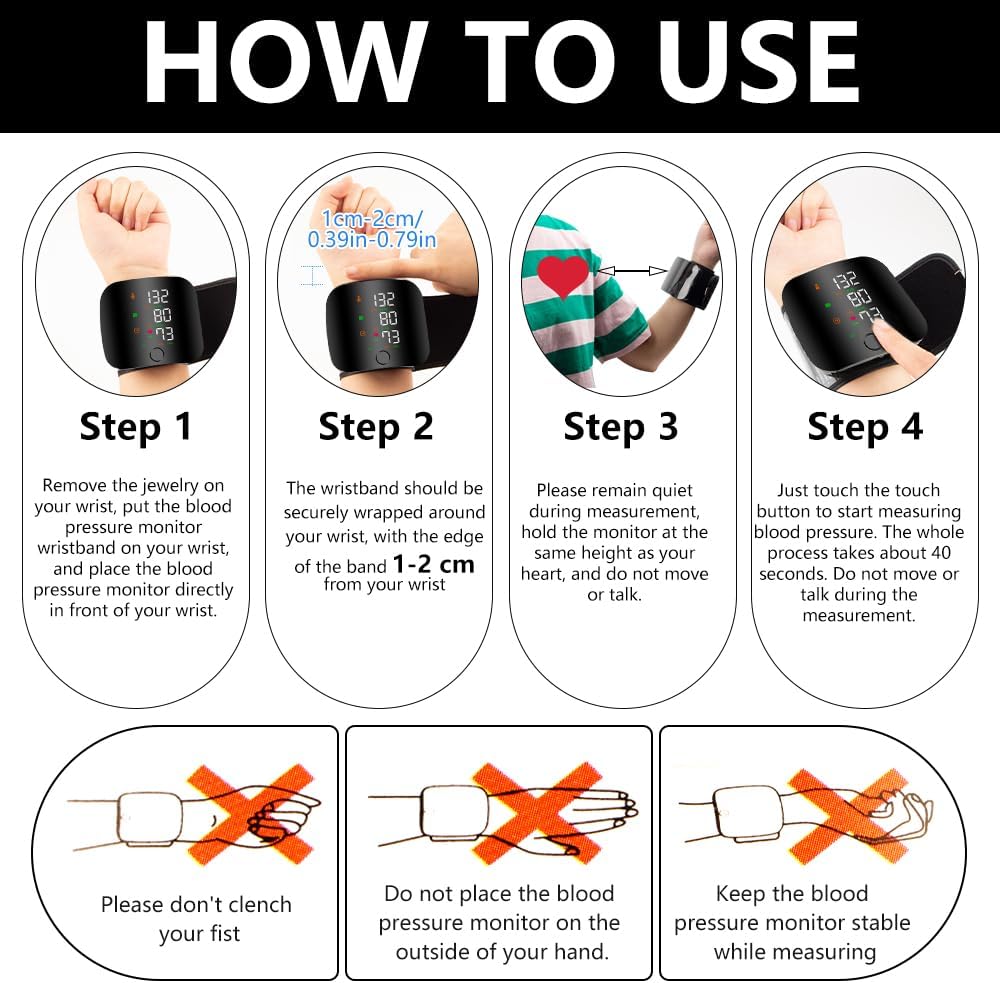 HOW TO USE

132
80
73

Step 1

Remove the jewelry on your wrist, put the blood pressure monitor wristband on your wrist, and place the blood pressure monitor directly in front of your wrist.

1cm-2cm/
0.39in-0.79in

132
80
73

Step 2

The wristband should be securely wrapped around your wrist, with the edge of the band 1-2 cm from your wrist

Step 3

Please remain quiet during measurement, hold the monitor at the same height as your heart, and do not move or talk.

132
80
73

Step 4

Just touch the touch button to start measuring blood pressure. The whole process takes about 40 seconds. Do not move or talk during the measurement.

Please don't clench your fist

Do not place the blood pressure monitor on the outside of your hand.

Keep the blood pressure monitor stable while measuring